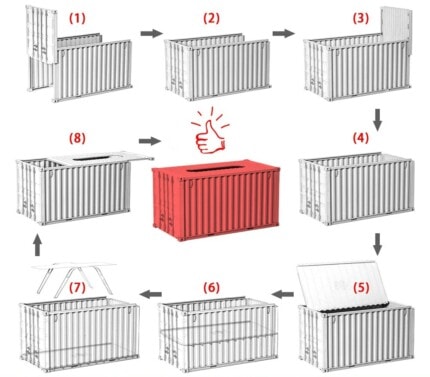 (1)
(2)
(3)
(8)
(4)
(7)
(6)
(5)